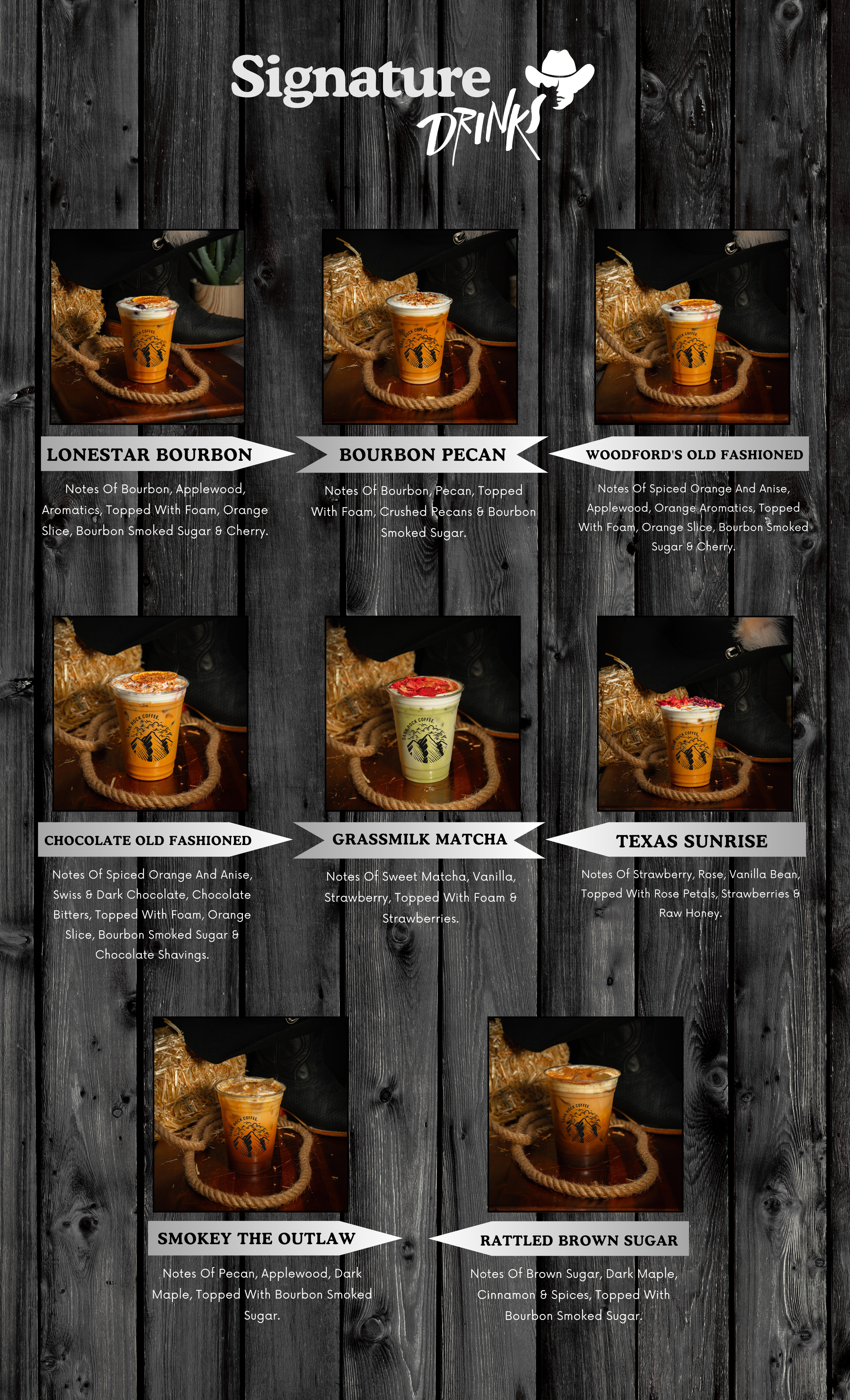 Signature DRINKS

LONESTAR BOURBON

Notes Of Bourbon, Applewood, Aromatics, Topped With Foam, Orange Slice, Bourbon Smoked Sugar & Cherry.

BOURBON PECAN

Notes Of Bourbon, Pecan, Topped With Foam, Crushed Pecans & Bourbon Smoked Sugar.

WOODFORD'S OLD FASHIONED

Notes Of Spiced Orange And Anise, Applewood, Orange Aromatics, Topped With Foam, Orange Slice, Bourbon Smoked Sugar & Cherry.

CHOCOLATE OLD FASHIONED

Notes Of Spiced Orange And Anise, Swiss & Dark Chocolate, Chocolate Bitters, Topped With Foam, Orange Slice, Bourbon Smoked Sugar & Chocolate Shavings.

GRASSMILK MATCHA

Notes Of Sweet Matcha, Vanilla, Strawberry, Topped With Foam & Strawberries.

TEXAS SUNRISE

Notes Of Strawberry, Rose, Vanilla Bean, Topped With Rose Petals, Strawberries & Raw Honey.

SMOKEY THE OUTLAW

Notes Of Pecan, Applewood, Dark Maple, Topped With Bourbon Smoked Sugar.

RATTLED BROWN SUGAR

Notes Of Brown Sugar, Dark Maple, Cinnamon & Spices, Topped With Bourbon Smoked Sugar.